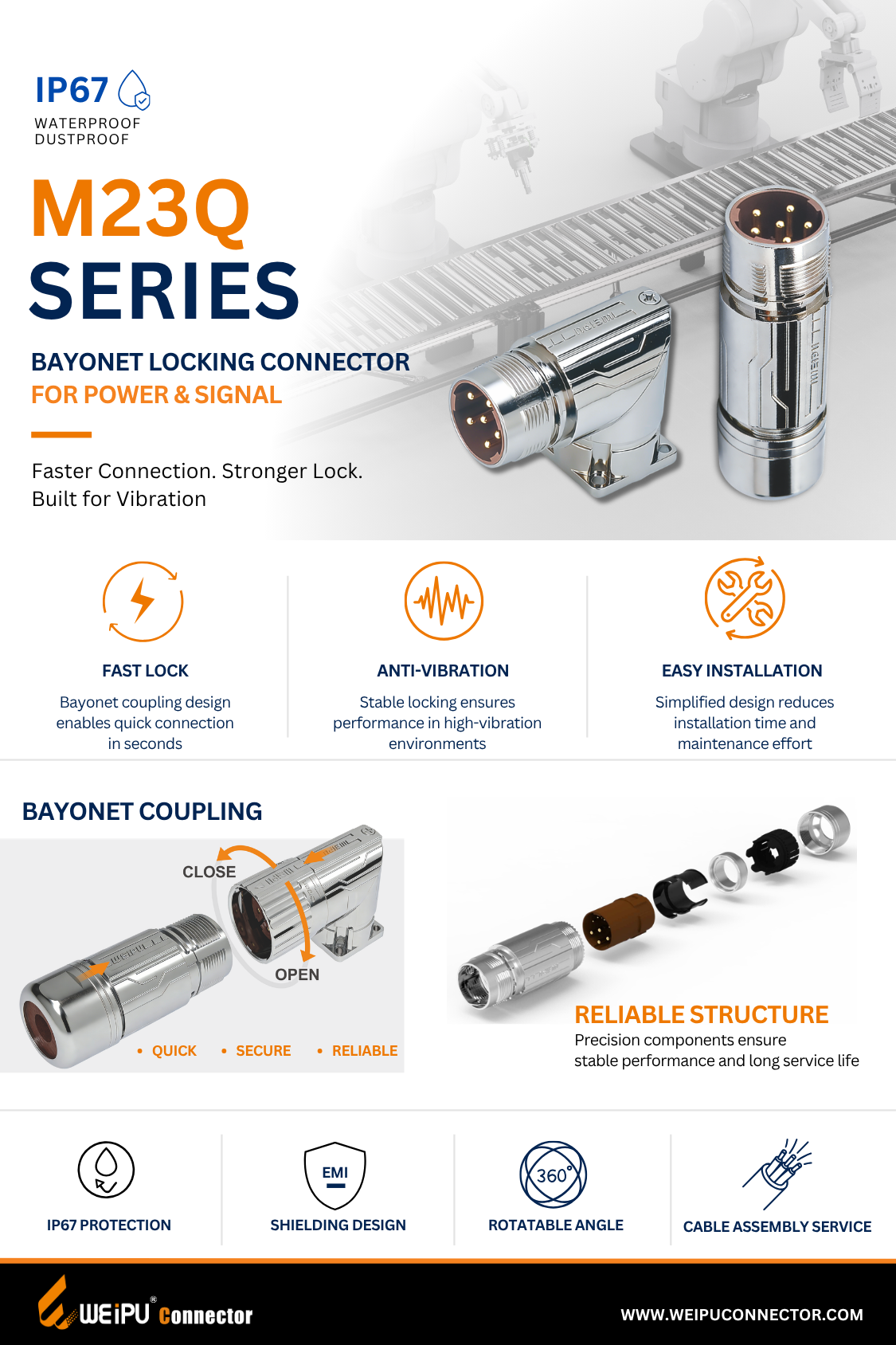 IP67
WATERPROOF
DUSTPROOF

M23Q
SERIES

BAYONET LOCKING CONNECTOR
FOR POWER & SIGNAL

Faster Connection. Stronger Lock.
Built for Vibration

FAST LOCK
Bayonet coupling design enables quick connection in seconds

ANTI-VIBRATION
Stable locking ensures performance in high-vibration environments

EASY INSTALLATION
Simplified design reduces installation time and maintenance effort

BAYONET COUPLING

CLOSE

OPEN

• QUICK • SECURE • RELIABLE

RELIABLE STRUCTURE
Precision components ensure stable performance and long service life

IP67 PROTECTION

EMI
SHIELDING DESIGN

360°
ROTATABLE ANGLE

CABLE ASSEMBLY SERVICE

WEiPU® Connector

WWW.WEIPUCONNECTOR.COM