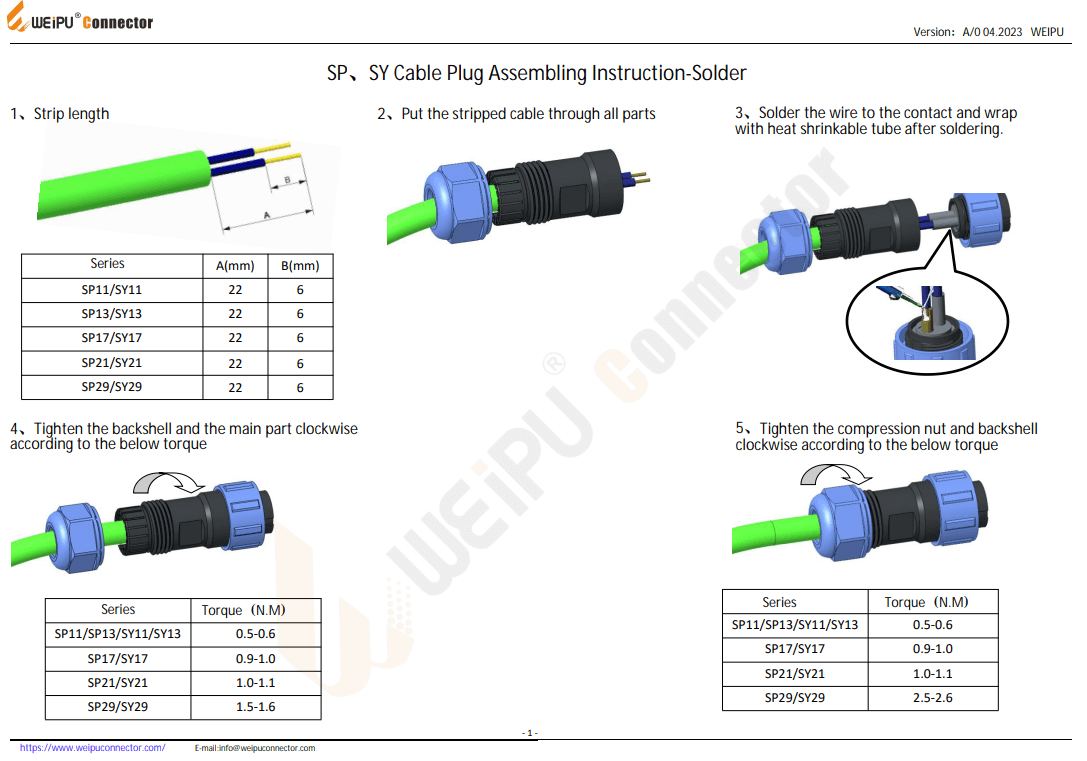 WEiPU® Connector

Version: A/0 04.2023 WEIPU

SP、SY Cable Plug Assembling Instruction-Solder

1、Strip length

B

A

| Series | A(mm) | B(mm) |
|---|---|---|
| SP11/SY11 | 22 | 6 |
| SP13/SY13 | 22 | 6 |
| SP17/SY17 | 22 | 6 |
| SP21/SY21 | 22 | 6 |
| SP29/SY29 | 22 | 6 |

2、Put the stripped cable through all parts

3、Solder the wire to the contact and wrap with heat shrinkable tube after soldering.

4、Tighten the backshell and the main part clockwise according to the below torque

| Series | Torque（N.M） |
|---|---|
| SP11/SP13/SY11/SY13 | 0.5-0.6 |
| SP17/SY17 | 0.9-1.0 |
| SP21/SY21 | 1.0-1.1 |
| SP29/SY29 | 1.5-1.6 |

5、Tighten the compression nut and backshell clockwise according to the below torque

| Series | Torque（N.M） |
|---|---|
| SP11/SP13/SY11/SY13 | 0.5-0.6 |
| SP17/SY17 | 0.9-1.0 |
| SP21/SY21 | 1.0-1.1 |
| SP29/SY29 | 2.5-2.6 |

WEiPU® Connector

- 1 -

https://www.weipuconnector.com/ E-mail:info@weipuconnector.com